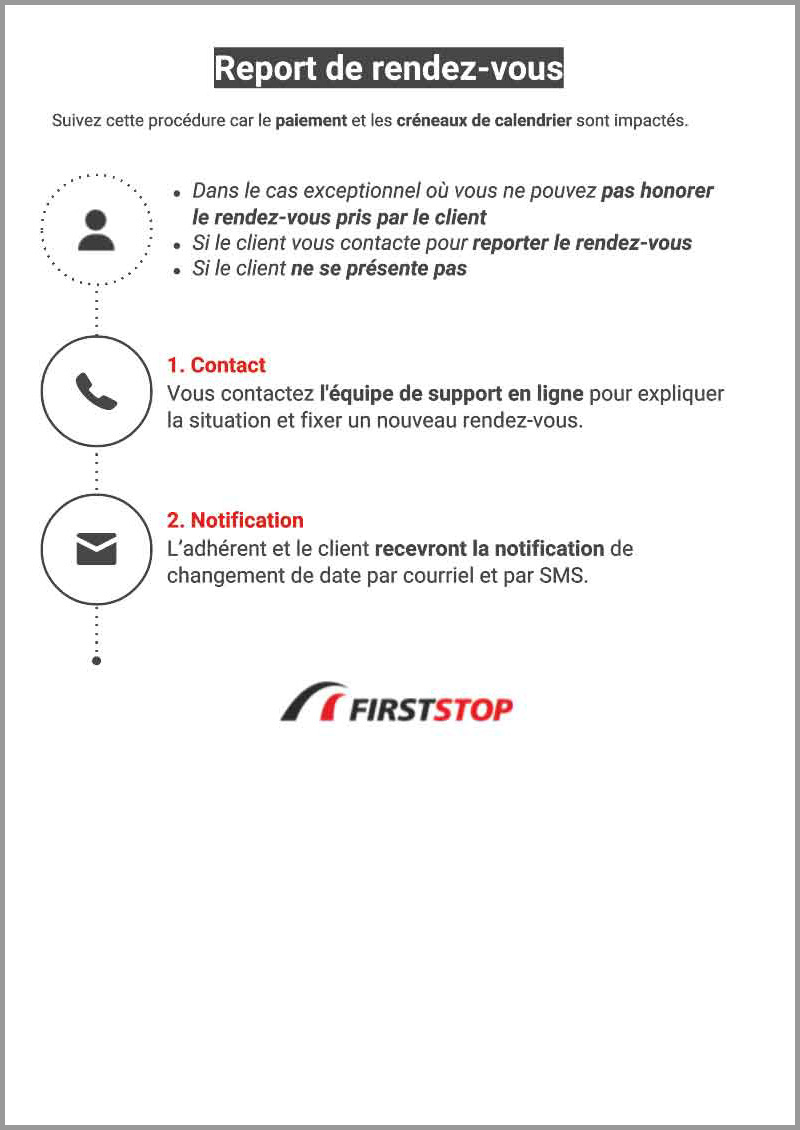 Report de rendez-vous

Suivez cette procédure car le paiement et les créneaux de calendrier sont impactés.

- Dans le cas exceptionnel où vous ne pouvez pas honorer le rendez-vous pris par le client
- Si le client vous contacte pour reporter le rendez-vous
- Si le client ne se présente pas

1. Contact
Vous contactez l'équipe de support en ligne pour expliquer la situation et fixer un nouveau rendez-vous.

2. Notification
L'adhérent et le client recevront la notification de changement de date par courriel et par SMS.

FIRSTSTOP